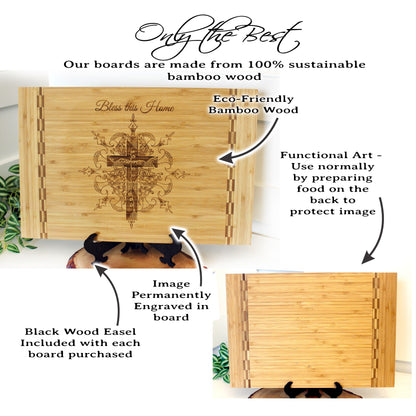 Only the Best

Our boards are made from 100% sustainable bamboo wood

Bless this Home

Eco-Friendly Bamboo Wood

Functional Art - Use normally by preparing food on the back to protect image

Image Permanently Engraved in board

Black Wood Easel Included with each board purchased